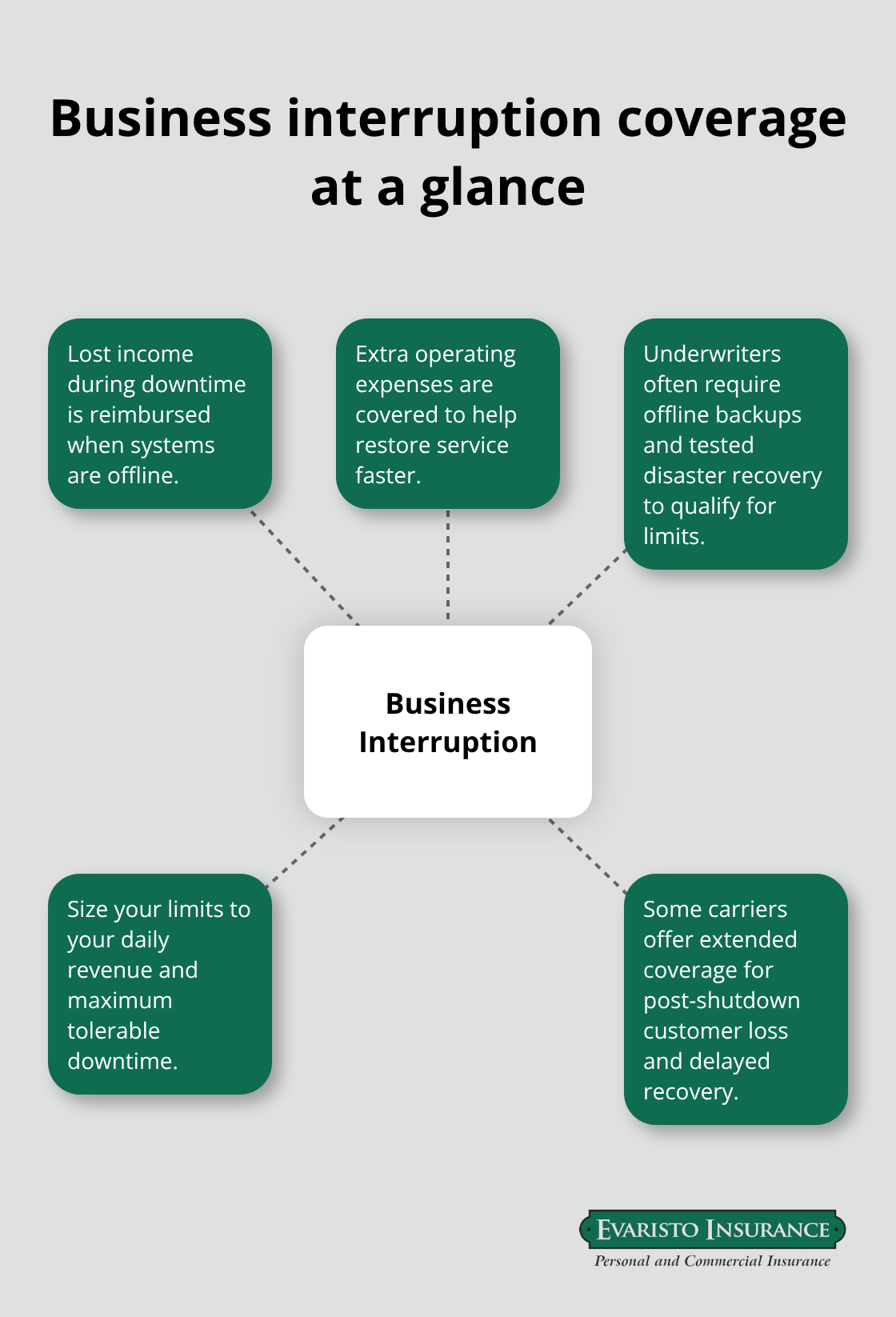 Business interruption coverage at a glance

Lost income during downtime is reimbursed when systems are offline.

Extra operating expenses are covered to help restore service faster.

Underwriters often require offline backups and tested disaster recovery to qualify for limits.

Business Interruption

Size your limits to your daily revenue and maximum tolerable downtime.

Some carriers offer extended coverage for post-shutdown customer loss and delayed recovery.

EVARISTO INSURANCE
Personal and Commercial Insurance